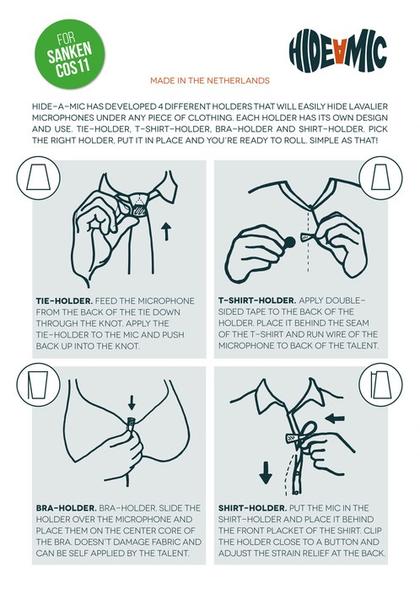 FOR SANKEN COS11

HIDEAMIC

MADE IN THE NETHERLANDS

HIDE-A-MIC HAS DEVELOPED 4 DIFFERENT HOLDERS THAT WILL EASILY HIDE LAVALIER MICROPHONES UNDER ANY PIECE OF CLOTHING. EACH HOLDER HAS ITS OWN DESIGN AND USE. TIE-HOLDER, T-SHIRT-HOLDER, BRA-HOLDER AND SHIRT-HOLDER. PICK THE RIGHT HOLDER, PUT IT IN PLACE AND YOU'RE READY TO ROLL. SIMPLE AS THAT!

TIE-HOLDER. FEED THE MICROPHONE FROM THE BACK OF THE TIE DOWN THROUGH THE KNOT. APPLY THE TIE-HOLDER TO THE MIC AND PUSH BACK UP INTO THE KNOT.

T-SHIRT-HOLDER. APPLY DOUBLE-SIDED TAPE TO THE BACK OF THE HOLDER. PLACE IT BEHIND THE SEAM OF THE T-SHIRT AND RUN WIRE OF THE MICROPHONE TO BACK OF THE TALENT.

BRA-HOLDER. BRA-HOLDER. SLIDE THE HOLDER OVER THE MICROPHONE AND PLACE THEM ON THE CENTER CORE OF THE BRA. DOESN'T DAMAGE FABRIC AND CAN BE SELF APPLIED BY THE TALENT.

SHIRT-HOLDER. PUT THE MIC IN THE SHIRT-HOLDER AND PLACE IT BEHIND THE FRONT PLACKET OF THE SHIRT. CLIP THE HOLDER CLOSE TO A BUTTON AND ADJUST THE STRAIN RELIEF AT THE BACK.